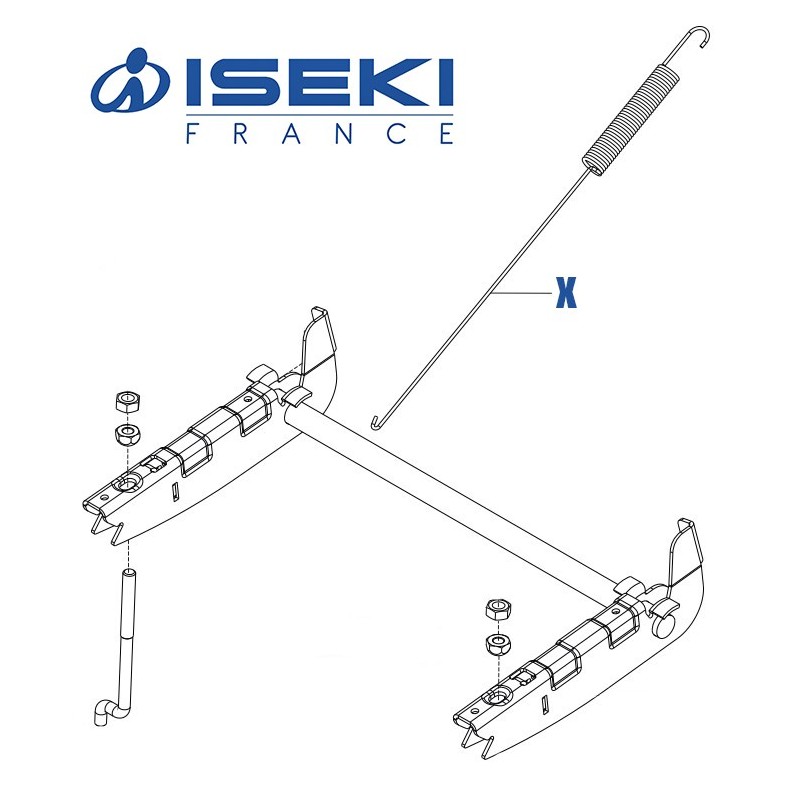 ISEKI
FRANCE

X