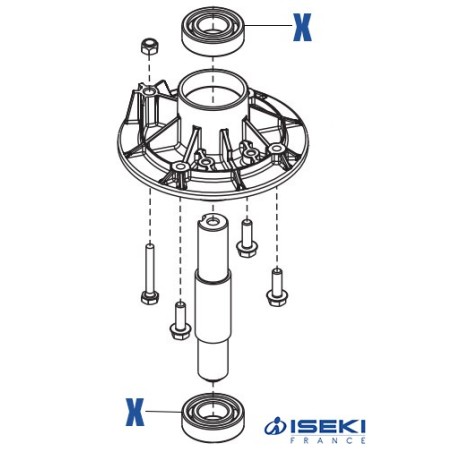 X

X

ISEKI
FRANCE