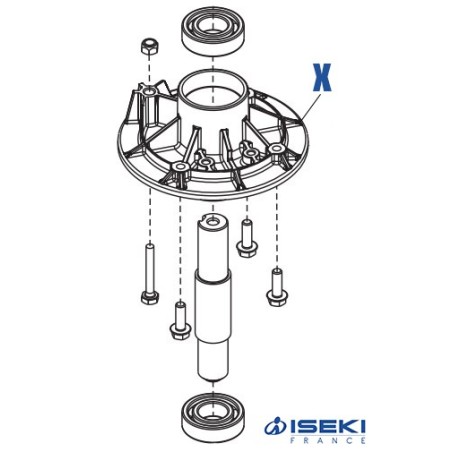 X

ISEKI
FRANCE