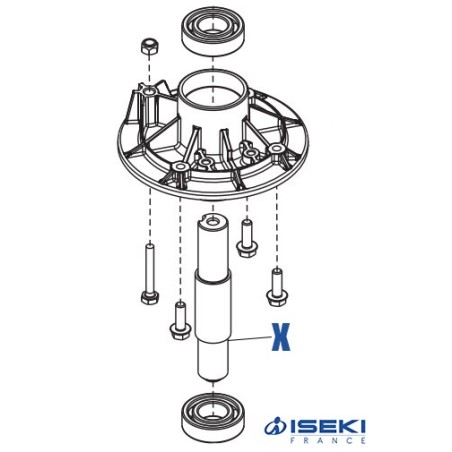 X

ISEKI
FRANCE