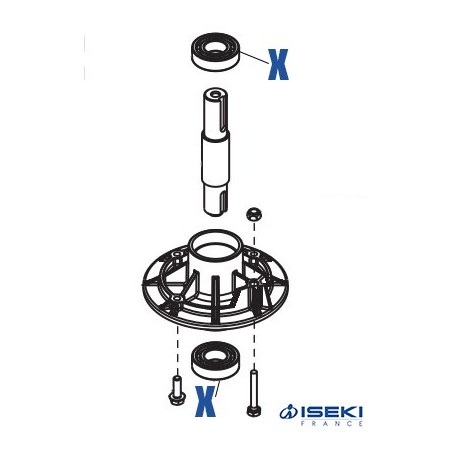 X

X

ISEKI
FRANCE