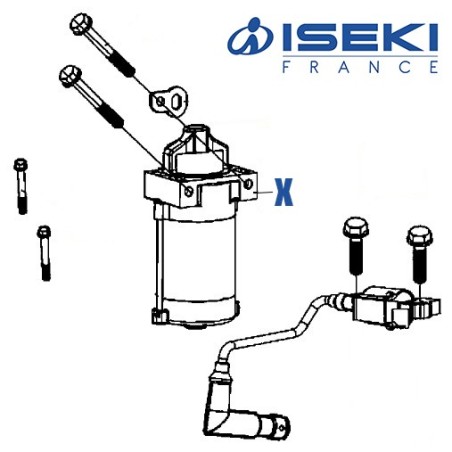 ISEKI
FRANCE

X