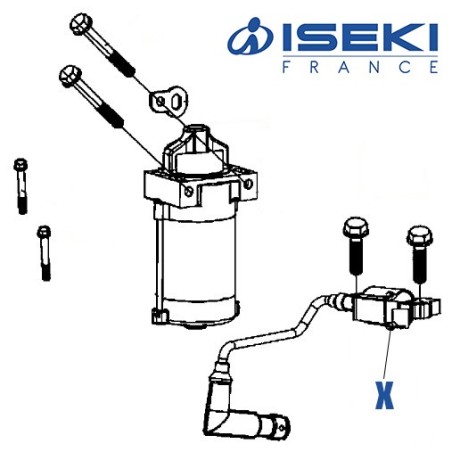 ISEKI
FRANCE

X