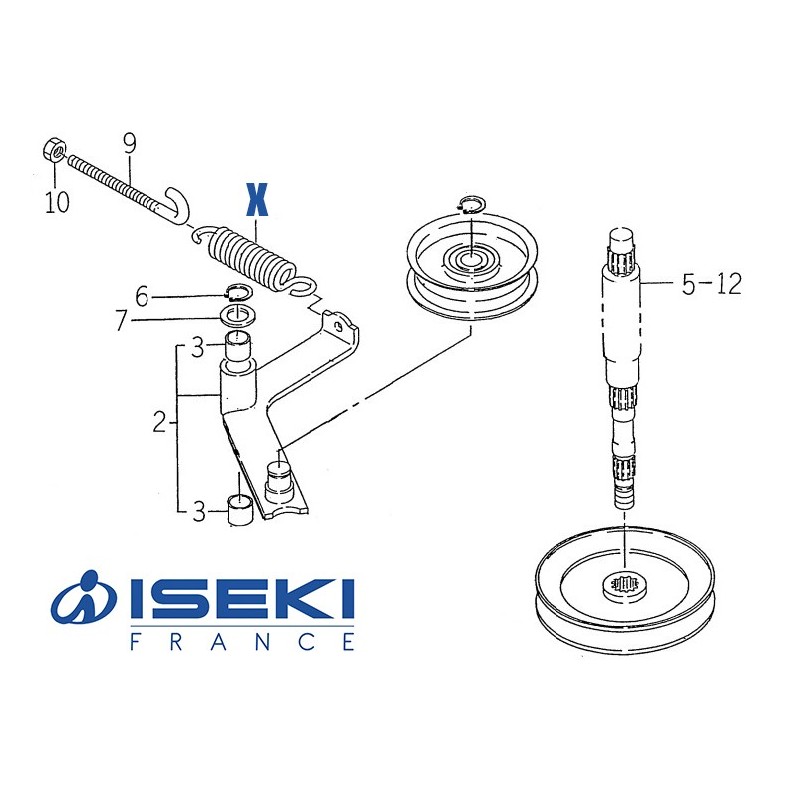 9
10
X
6
7
3
2
3
5-12
ISEKI
FRANCE