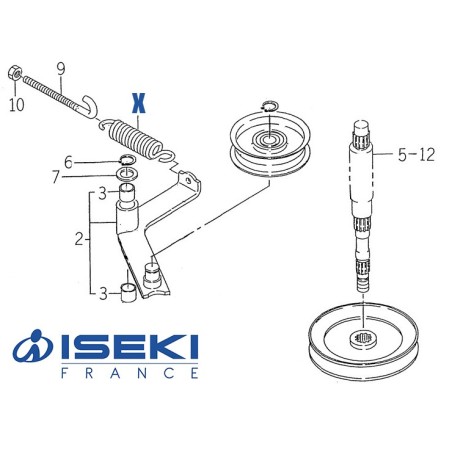 9
10
X
6
7
3
2
3
5-12
ISEKI
FRANCE