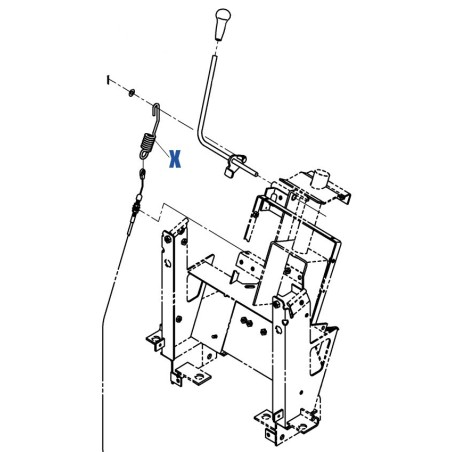 X