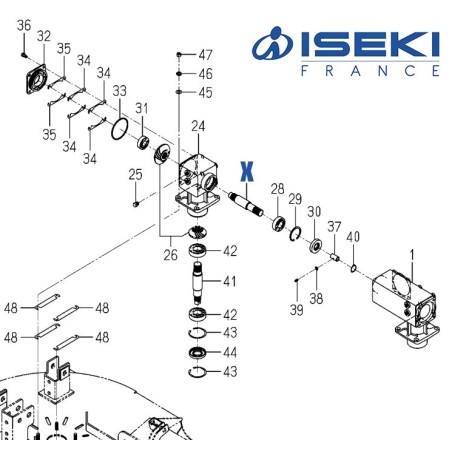 ISEKI
FRANCE

36
32
35
34
34
33
31
35
34
34
47
46
45
24
25
X
28
29
30
37
40
1
26
42
41
42
43
44
43
39
38
48
48
48
48