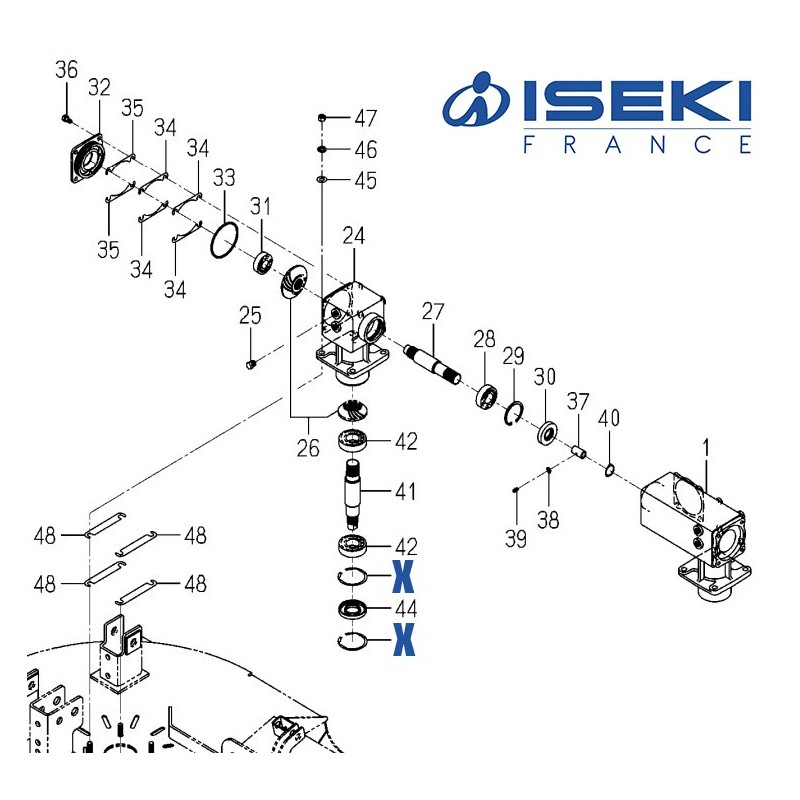 ISEKI
FRANCE

36
32
35
34
34
33
31
35
34
34
47
46
45
24
25
27
28
29
30
37
40
1
26
42
41
42
X
44
X
39
38
48
48
48
48