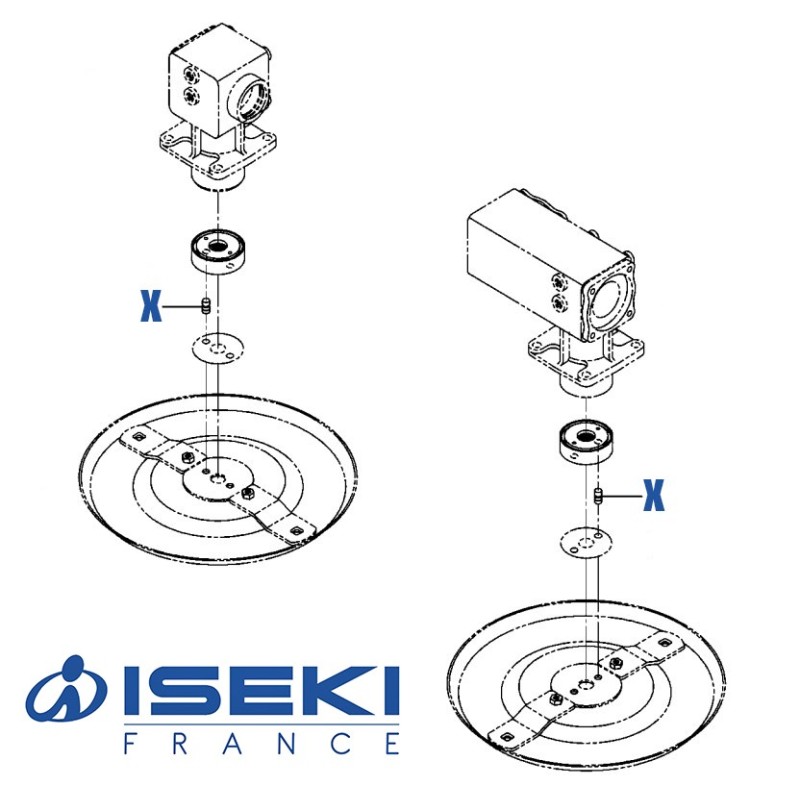 X

X

ISEKI
FRANCE