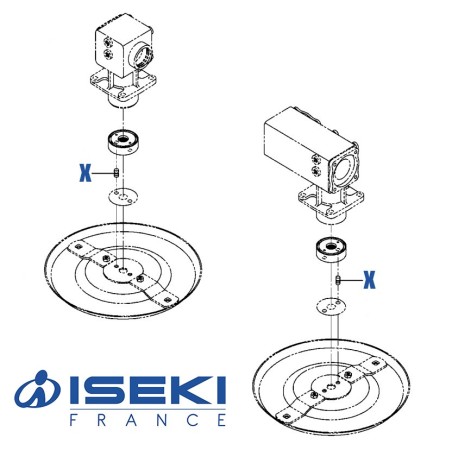 X

X

ISEKI
FRANCE