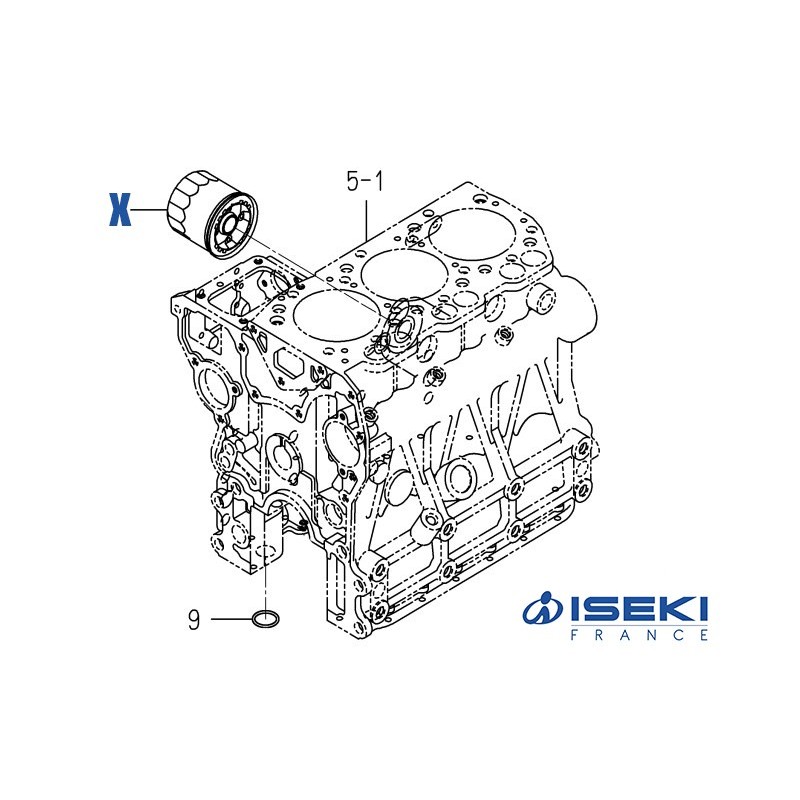 X

5-1

9

ISEKI
FRANCE