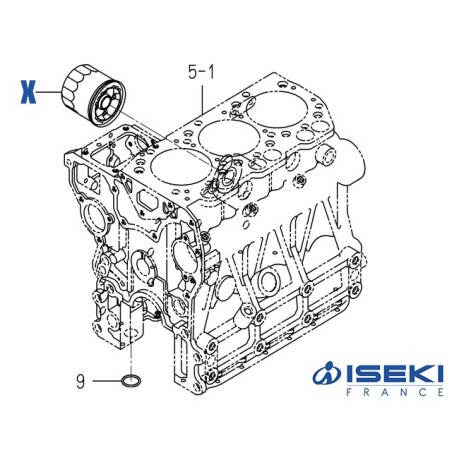 X

5-1

9

ISEKI
FRANCE