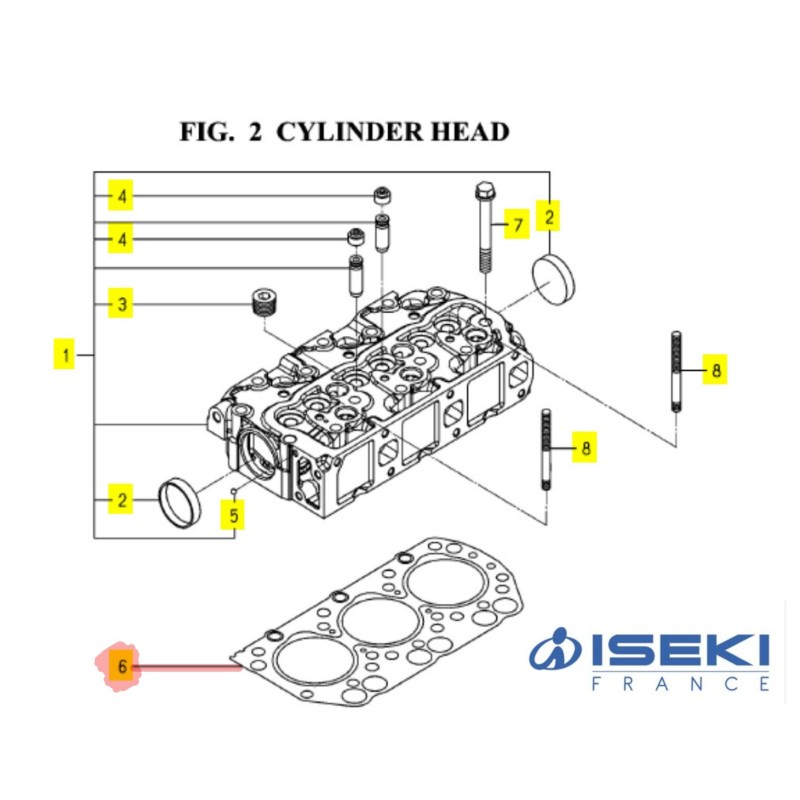 FIG. 2 CYLINDER HEAD

4
4
3
1
2
5
7
2
8
8
6

ISEKI
FRANCE