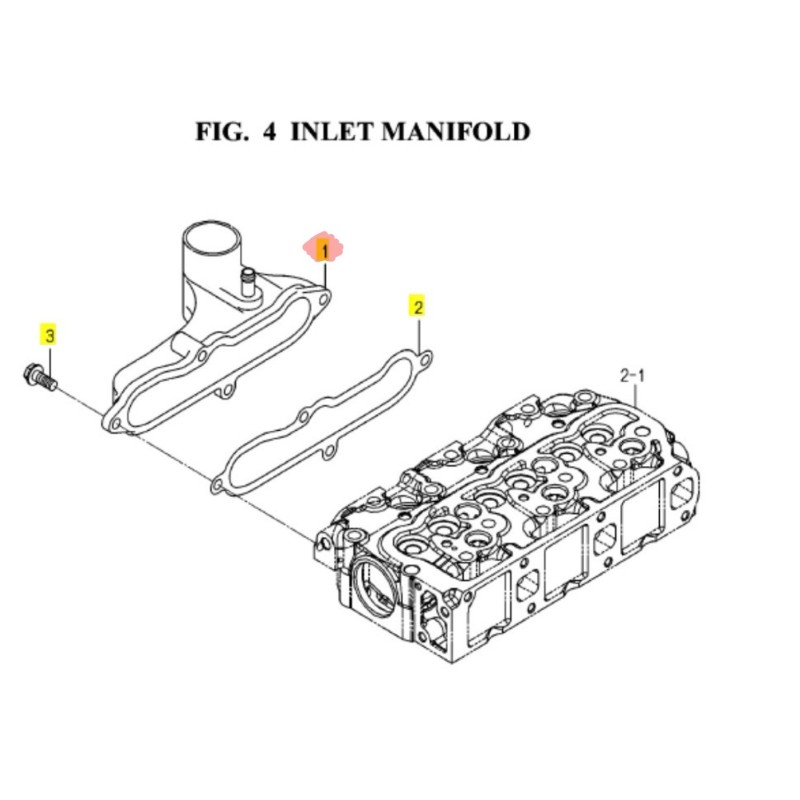 FIG. 4 INLET MANIFOLD

1

2

3

2-1