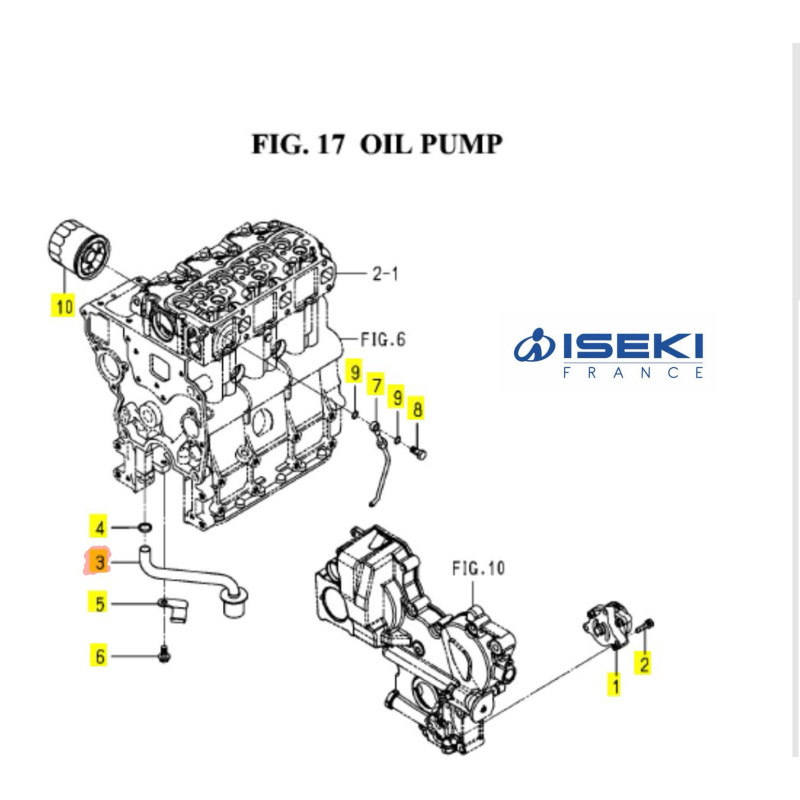 FIG. 17 OIL PUMP

10

2-1

FIG.6

ISEKI
FRANCE

9
7
9
8

4

3

5

6

FIG.10

1
2