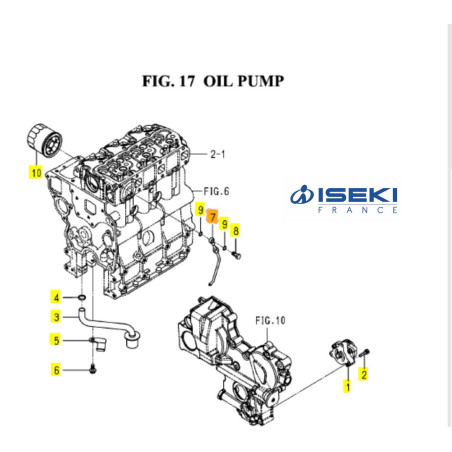 FIG. 17 OIL PUMP

10

2-1

FIG.6

ISEKI
FRANCE

9
7
9
8

4
3
5
6

FIG.10

1
2