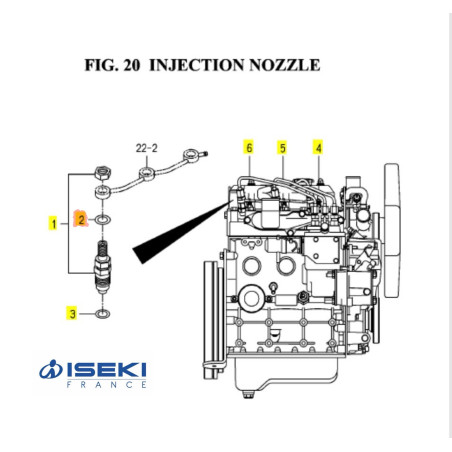 FIG. 20 INJECTION NOZZLE

22-2

6

5

4

1

2

3

ISEKI
FRANCE