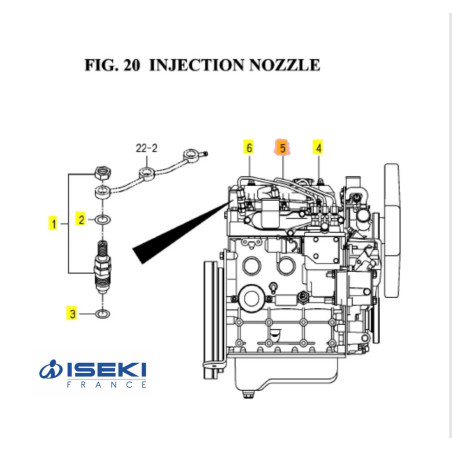 FIG. 20 INJECTION NOZZLE

22-2

6

5

4

1

2

3

ISEKI
FRANCE