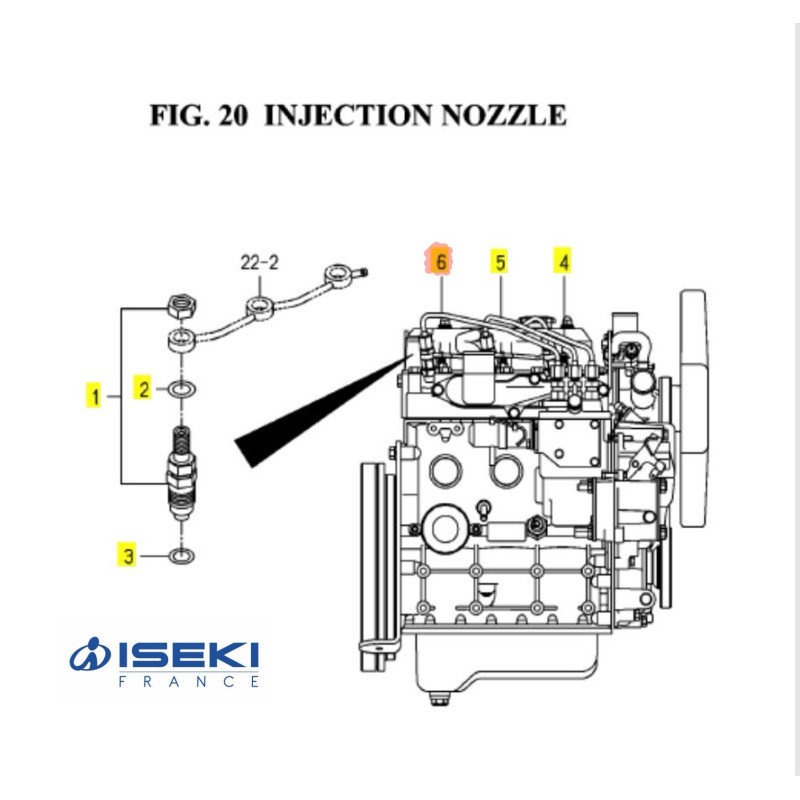 FIG. 20 INJECTION NOZZLE

22-2

6

5

4

1

2

3

ISEKI
FRANCE